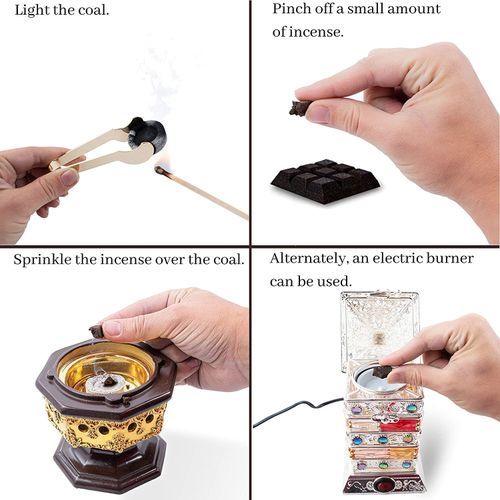 Light the coal.

Pinch off a small amount of incense.

Sprinkle the incense over the coal.

Alternately, an electric burner can be used.